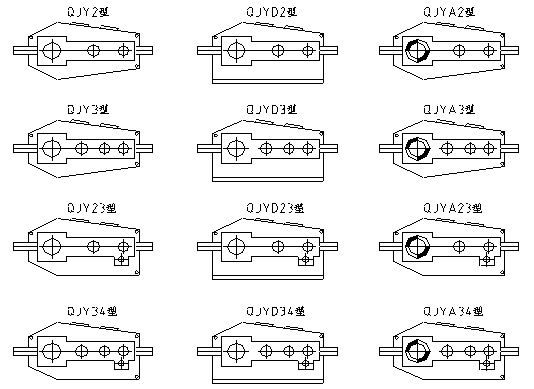 QJY2型
QJYD2型
QJYA2型

QJY3型
QJYD3型
QJYA3型

QJY23型
QJYD23型
QJYA23型

QJY34型
QJYD34型
QJYA34型